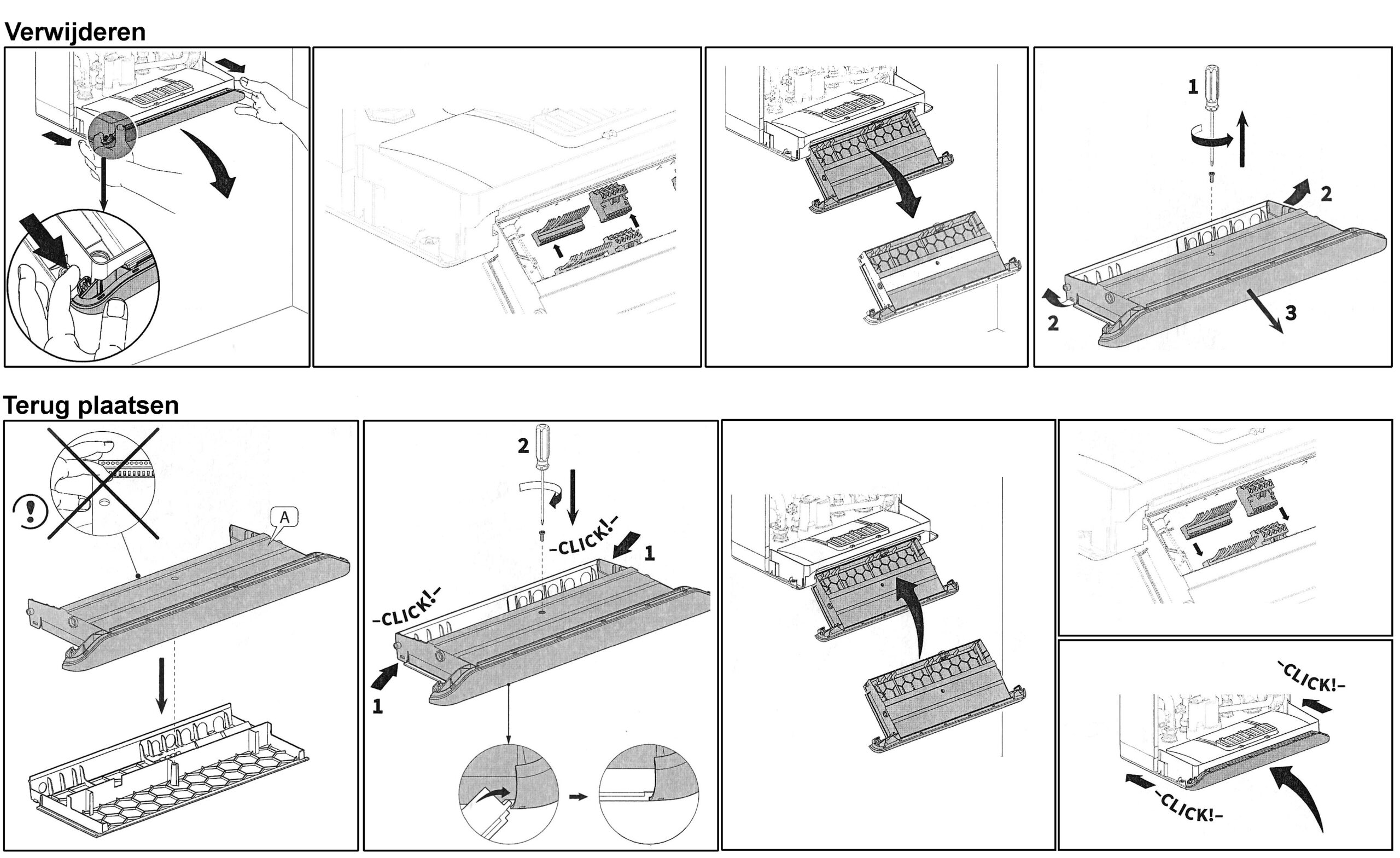 Verwijderen

1

2

2

3

Terug plaatsen

A

2

-CLICK!-

1

-CLICK!-

1

-CLICK!-

-CLICK!-